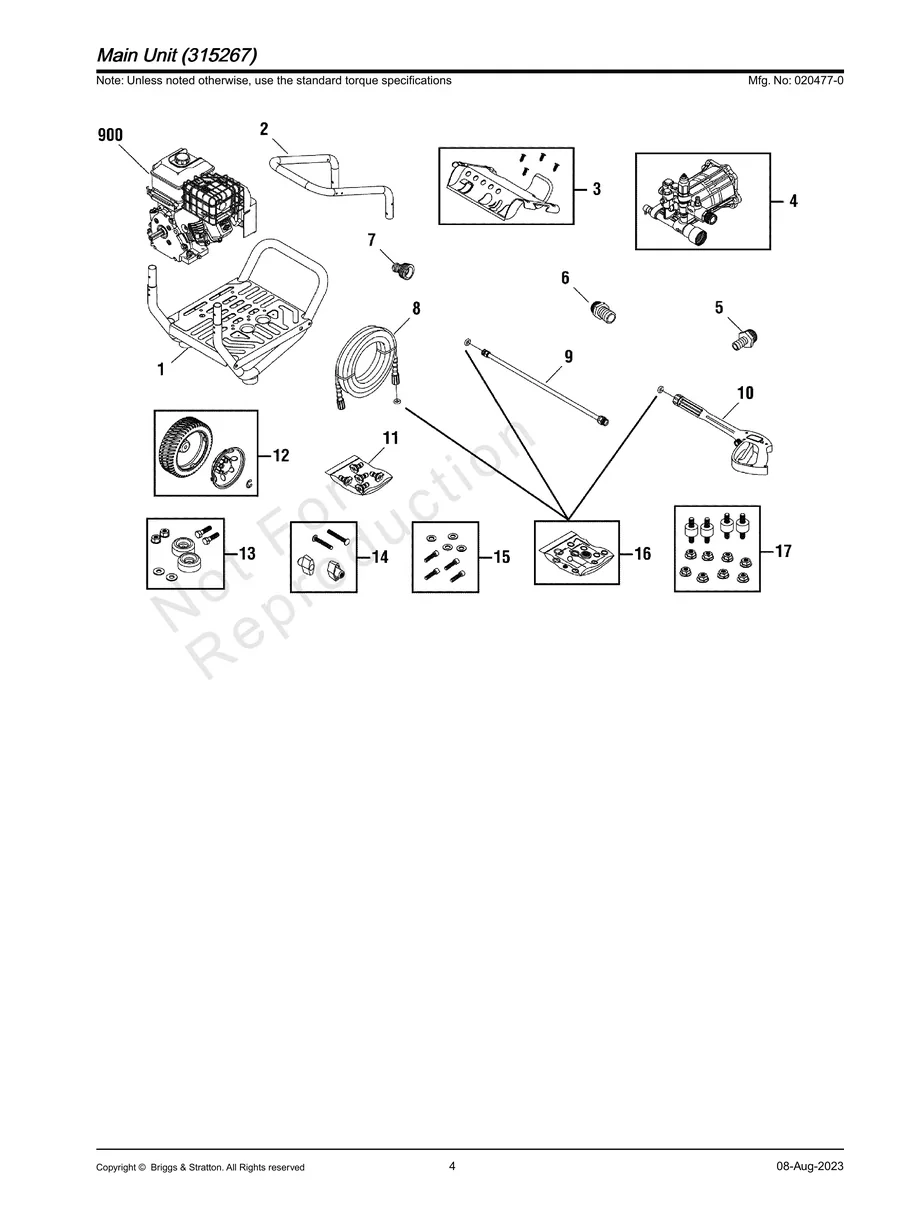 Main Unit (315267)

Note: Unless noted otherwise, use the standard torque specifications

Mfg. No: 020477-0

900

2

3

4

7

6

5

8

9

1

10

12

11

13

14

15

16

17

Not For Reproduction

Copyright © Briggs & Stratton. All Rights reserved

4

08-Aug-2023